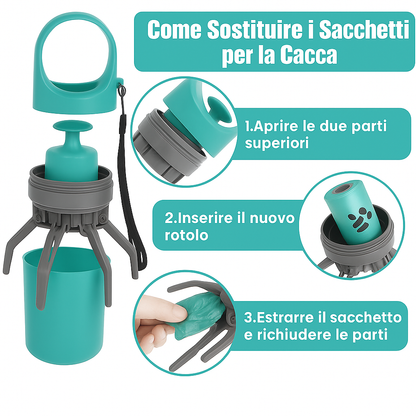 Come Sostituire i Sacchetti per la Cacca

1.Aprire le due parti superiori

2.Inserire il nuovo rotolo

3.Estrarre il sacchetto e richiudere le parti