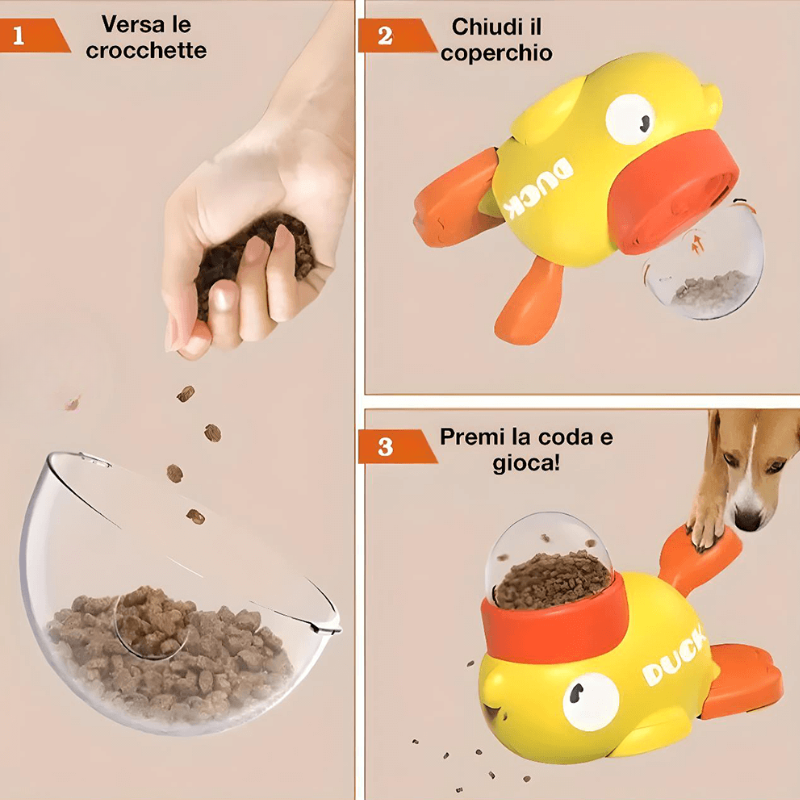 1 Versa le crocchette

2 Chiudi il coperchio

DUCK

3 Premi la coda e gioca!

DUCK